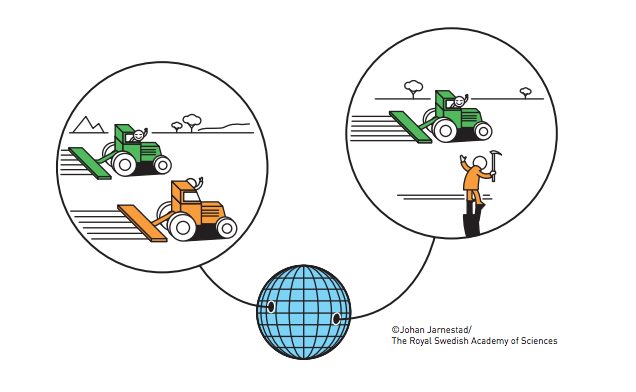 ©Johan Jarnestad/
The Royal Swedish Academy of Sciences